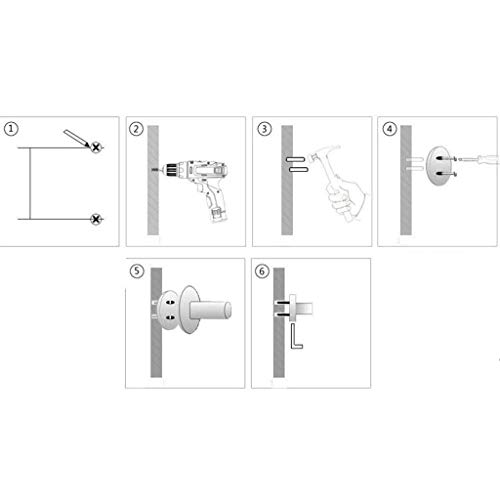 1

2

3

4

5

6