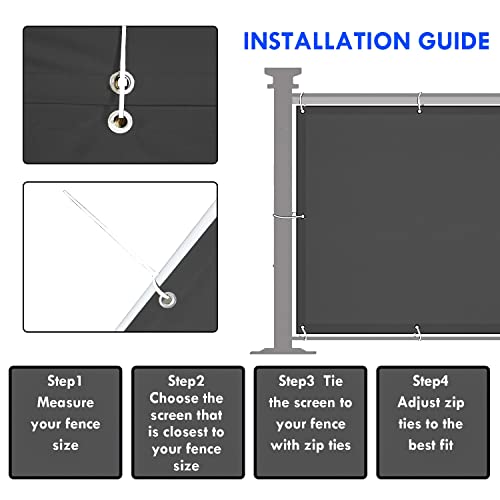 INSTALLATION GUIDE

Step1
Measure your fence size

Step2
Choose the screen that is closest to your fence size

Step3 Tie the screen to your fence with zip ties

Step4
Adjust zip ties to the best fit