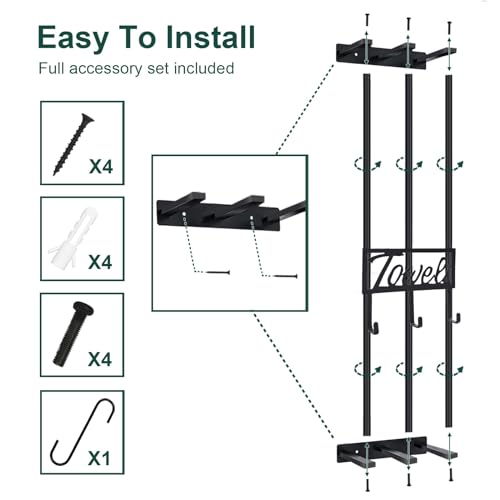 Easy To Install
Full accessory set included

X4

X4

X4

X1

Towel