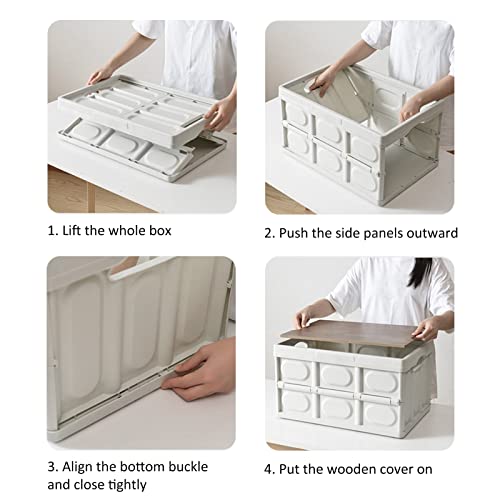 1. Lift the whole box

2. Push the side panels outward

3. Align the bottom buckle and close tightly

4. Put the wooden cover on