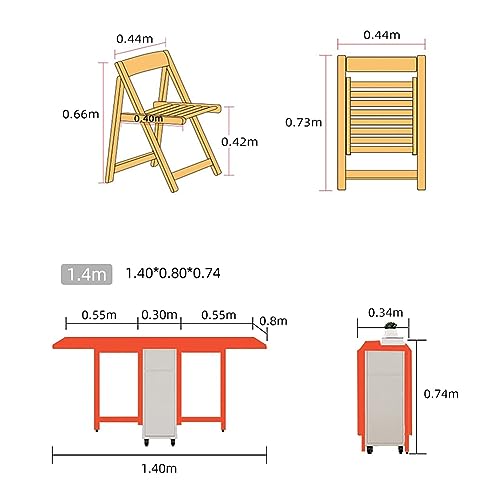 0.44m
0.66m
0.40m
0.42m

0.44m
0.73m

1.4m 1.40*0.80*0.74

0.55m 0.30m 0.55m 0.8m
1.40m

0.34m
0.74m