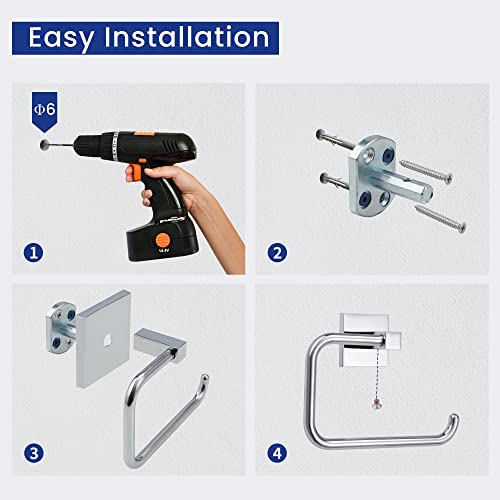 Easy Installation

Φ6

1

2

3

4