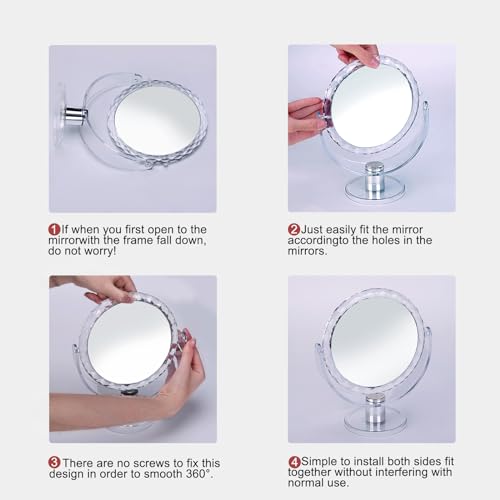 1 If when you first open to the mirrorwith the frame fall down, do not worry!

2 Just easily fit the mirror accordingto the holes in the mirrors.

3 There are no screws to fix this design in order to smooth 360°.

4 Simple to install both sides fit together without interfering with normal use.