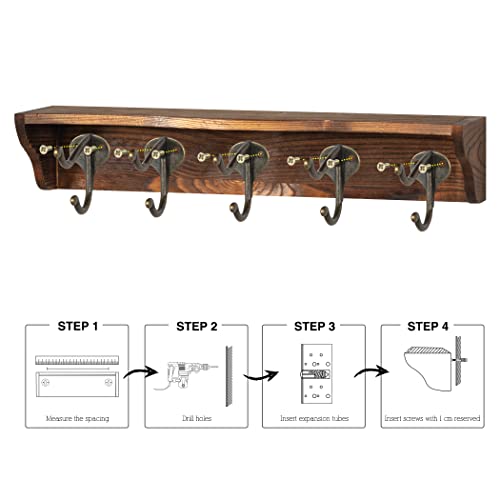 STEP 1

Measure the spacing

STEP 2

Drill holes

STEP 3

Insert expansion tubes

STEP 4

Insert screws with 1 cm reserved