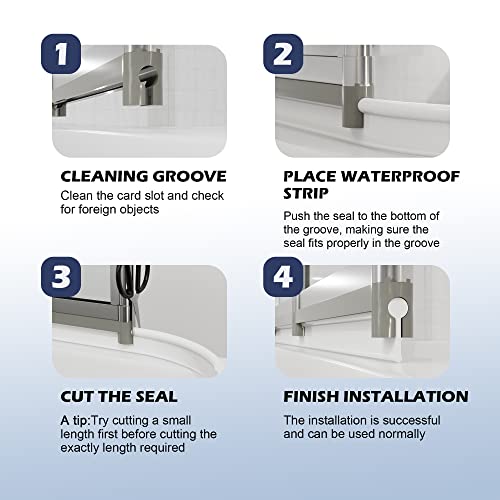 1

CLEANING GROOVE

Clean the card slot and check for foreign objects

2

PLACE WATERPROOF STRIP

Push the seal to the bottom of the groove, making sure the seal fits properly in the groove

3

CUT THE SEAL

A tip:Try cutting a small length first before cutting the exactly length required

4

FINISH INSTALLATION

The installation is successful and can be used normally