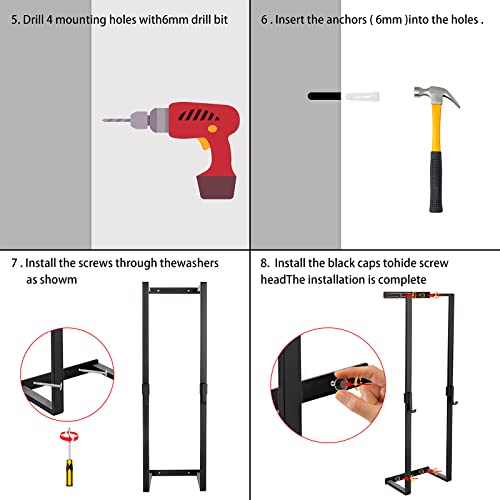 5. Drill 4 mounting holes with6mm drill bit

6 . Insert the anchors ( 6mm )into the holes .

7 . Install the screws through thewashers as showm

8. Install the black caps tohide screw headThe installation is complete