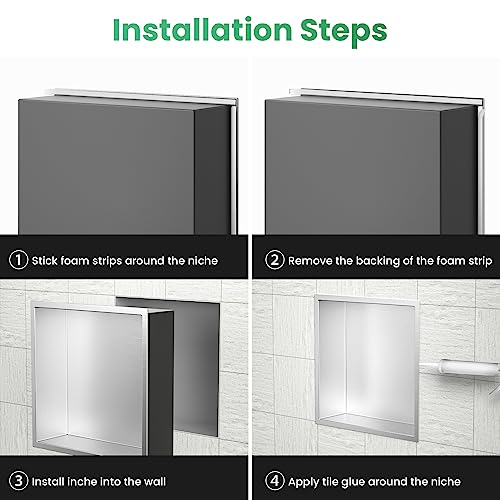 Installation Steps

① Stick foam strips around the niche

② Remove the backing of the foam strip

③ Install inche into the wall

④ Apply tile glue around the niche