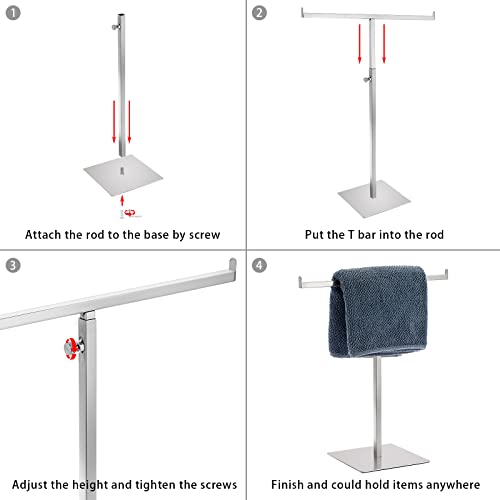 1
Attach the rod to the base by screw

2
Put the T bar into the rod

3
Adjust the height and tighten the screws

4
Finish and could hold items anywhere