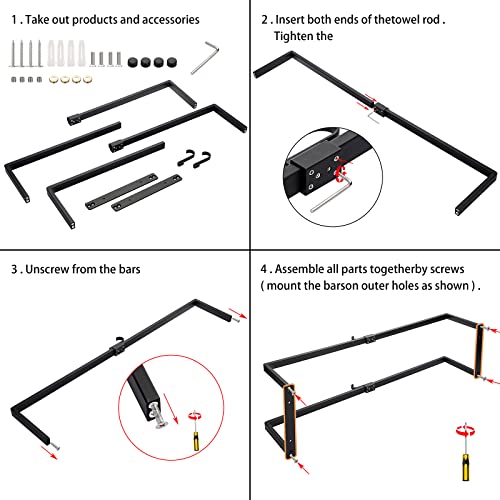 1 . Take out products and accessories

2 . Insert both ends of thetowel rod . Tighten the

3 . Unscrew from the bars

4 . Assemble all parts togetherby screws ( mount the barson outer holes as shown ) .