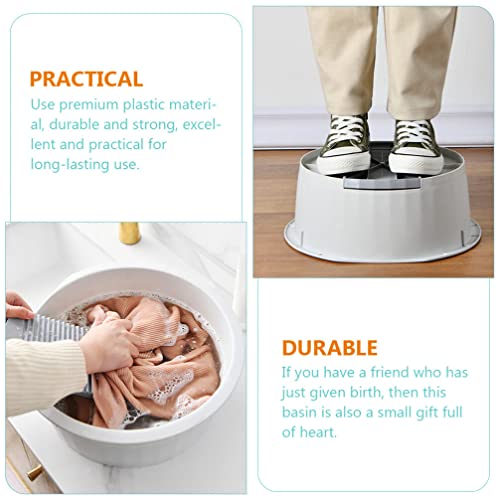 PRACTICAL
Use premium plastic material, durable and strong, excellent and practical for long-lasting use.

DURABLE
If you have a friend who has just given birth, then this basin is also a small gift full of heart.