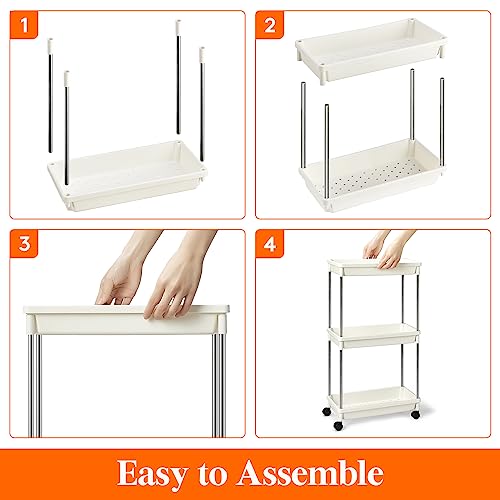 1

2

3

4

Easy to Assemble