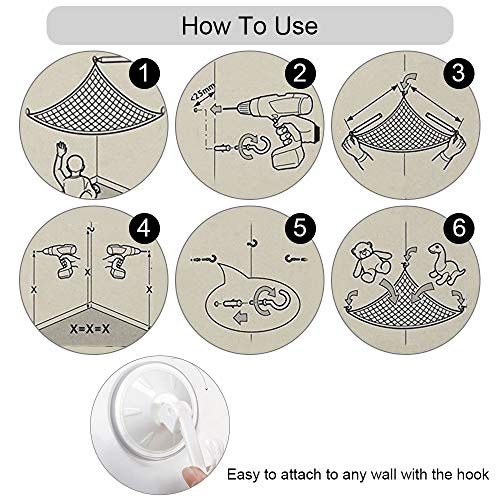 How To Use

1

2

<25mm

3

4

X

X

X

X=X=X

5

6

Easy to attach to any wall with the hook