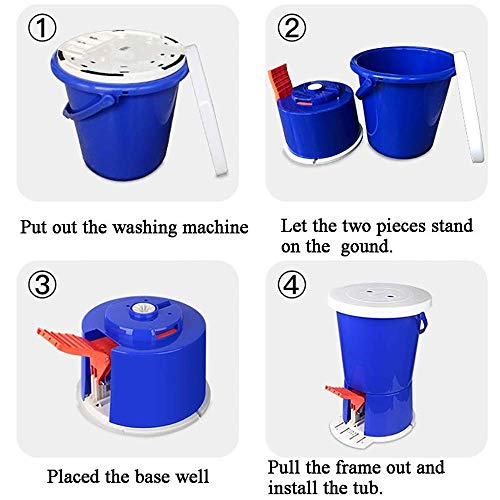 ①

Put out the washing machine

②

Let the two pieces stand on the gound.

③

Placed the base well

④

Pull the frame out and install the tub.