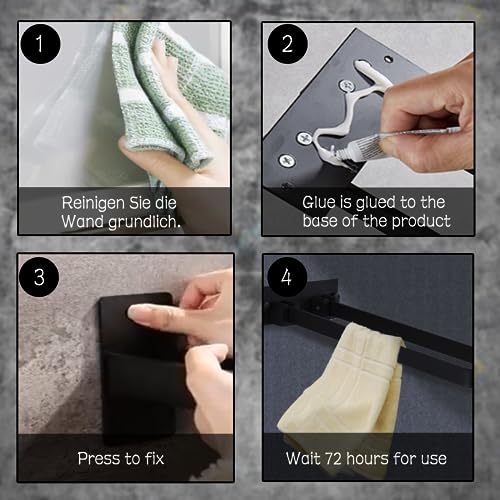 1

Reinigen Sie die Wand grundlich.

2

Glue is glued to the base of the product

3

Press to fix

4

Wait 72 hours for use