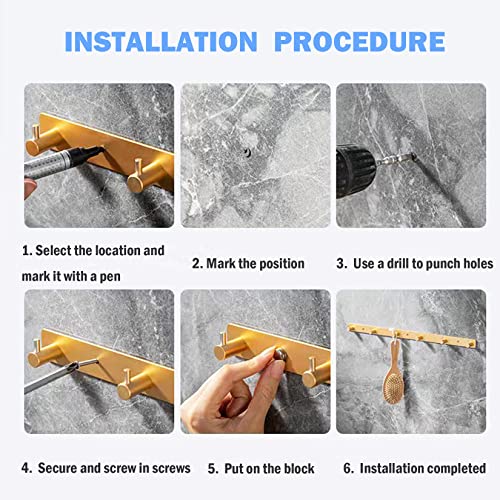 INSTALLATION PROCEDURE

1. Select the location and mark it with a pen

2. Mark the position

3. Use a drill to punch holes

4. Secure and screw in screws

5. Put on the block

6. Installation completed