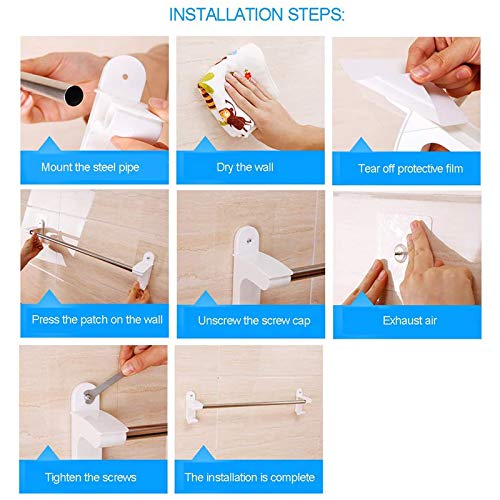 INSTALLATION STEPS:

Mount the steel pipe

Dry the wall

Tear off protective film

Press the patch on the wall

Unscrew the screw cap

Exhaust air

Tighten the screws

The installation is complete