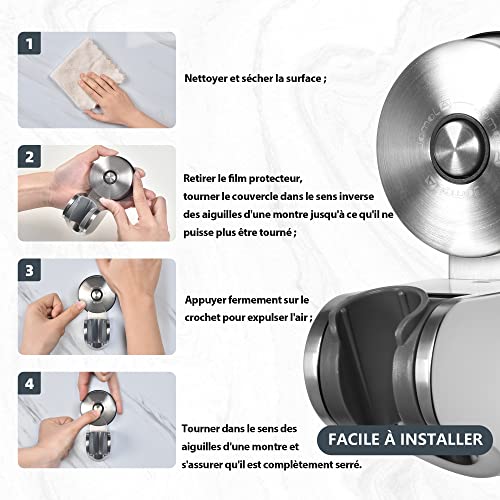 1

Nettoyer et sécher la surface ;

2

Retirer le film protecteur, tourner le couvercle dans le sens inverse des aiguilles d'une montre jusqu'à ce qu'il ne puisse plus être tourné ;

3

Appuyer fermement sur le crochet pour expulser l'air ;

4

Tourner dans le sens des aiguilles d'une montre et s'assurer qu'il est complètement serré.

FACILE À INSTALLER