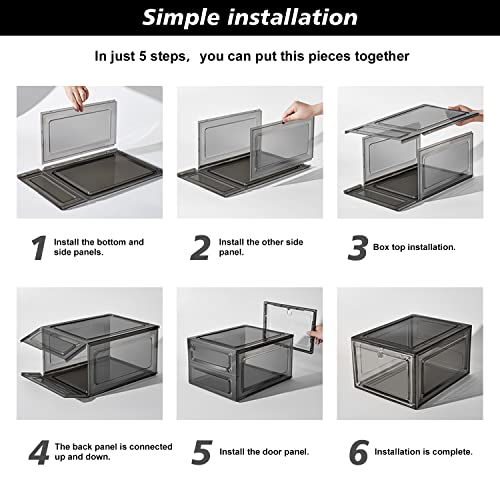 Simple installation

In just 5 steps, you can put this pieces together

1 Install the bottom and side panels.

2 Install the other side panel.

3 Box top installation.

4 The back panel is connected up and down.

5 Install the door panel.

6 Installation is complete.