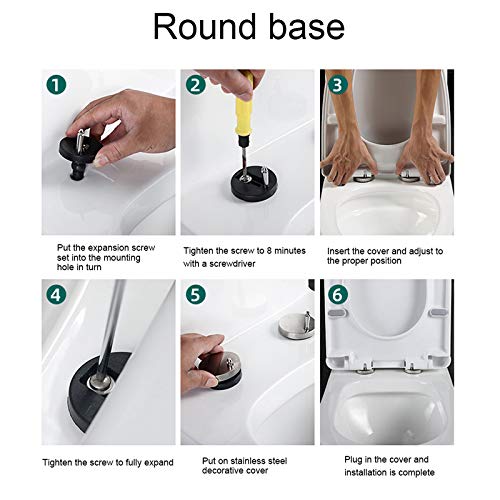 Round base

1

Put the expansion screw set into the mounting hole in turn

2

Tighten the screw to 8 minutes with a screwdriver

3

Insert the cover and adjust to the proper position

4

Tighten the screw to fully expand

5

Put on stainless steel decorative cover

6

Plug in the cover and installation is complete