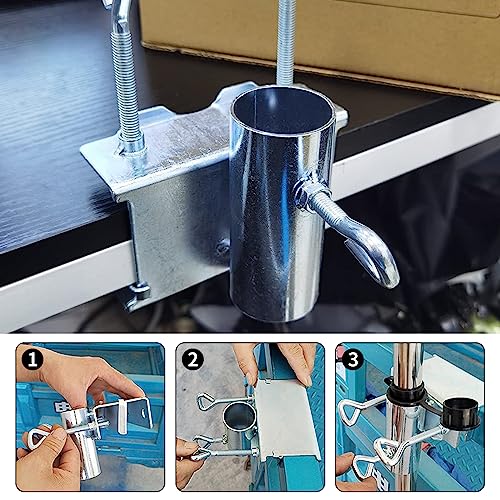 1

2

3