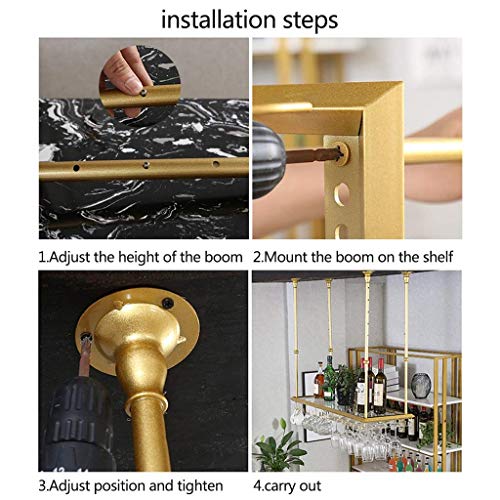 installation steps

1.Adjust the height of the boom

2.Mount the boom on the shelf

3.Adjust position and tighten

4.carry out