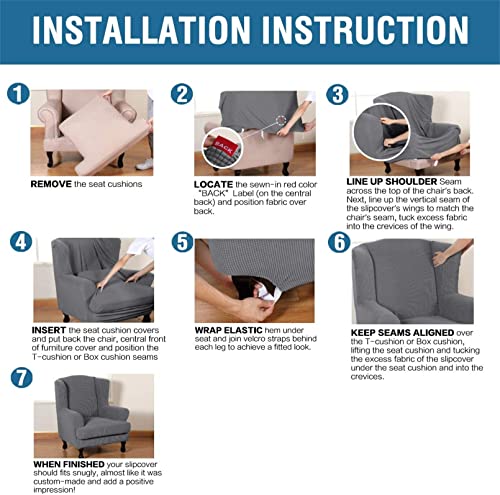 INSTALLATION INSTRUCTION

1

REMOVE the seat cushions

2

BACK

LOCATE the sewn-in red color "BACK" Label (on the central back) and position fabric over back.

3

LINE UP SHOULDER Seam across the top of the chair's back. Next, line up the vertical seam of the slipcover's wings to match the chair's seam, tuck excess fabric into the crevices of the wing.

4

INSERT the seat cushion covers and put back the chair, central front of furniture cover and position the T-cushion or Box cushion seams

5

WRAP ELASTIC hem under seat and join velcro straps behind each leg to achieve a fitted look.

6

KEEP SEAMS ALIGNED over the T-cushion or Box cushion, lifting the seat cushion and tucking the excess fabric of the slipcover under the seat cushion and into the crevices.

7

WHEN FINISHED your slipcover should fits snugly, almost like it was custom-made and add a positive impression!