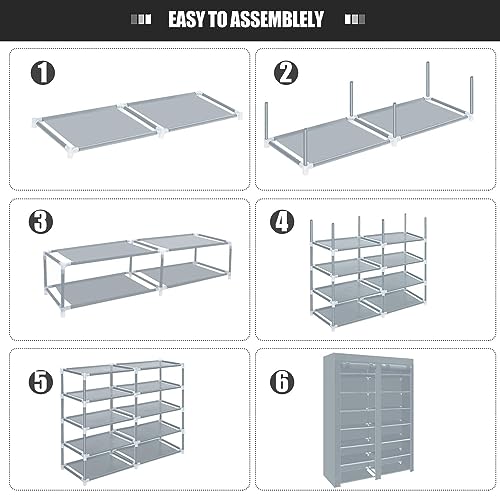 EASY TO ASSEMBLELY

1

2

3

4

5

6