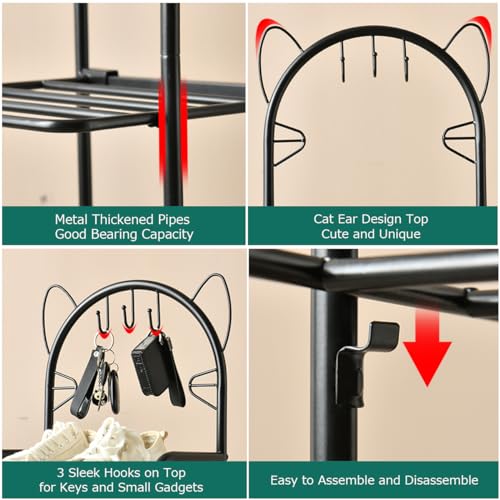 Metal Thickened Pipes
Good Bearing Capacity

Cat Ear Design Top
Cute and Unique

3 Sleek Hooks on Top
for Keys and Small Gadgets

Easy to Assemble and Disassemble