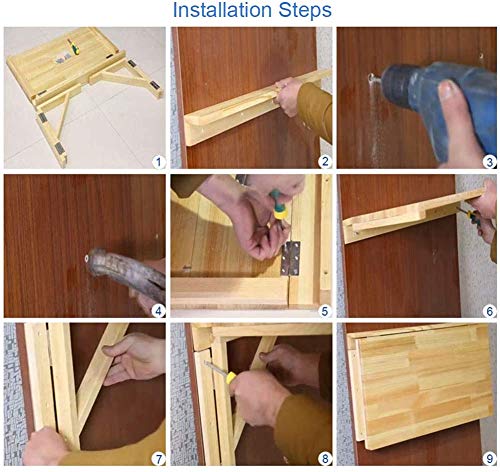 Installation Steps

1

2

3

4

5

6

7

8

9