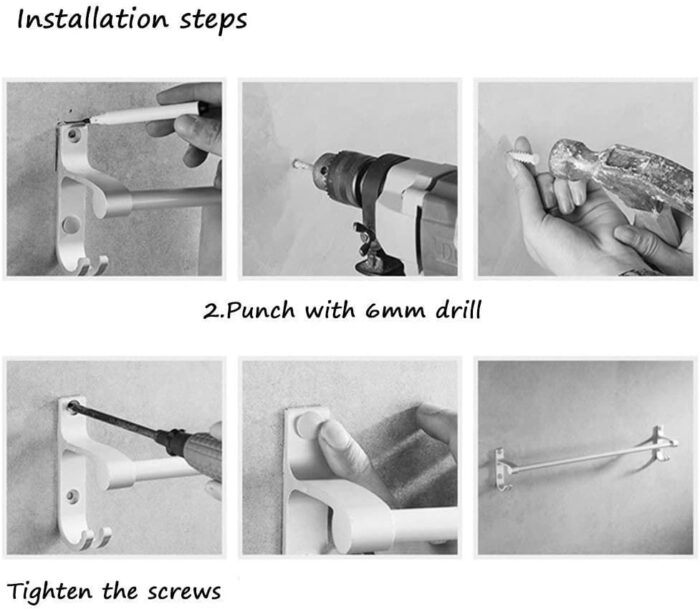 Installation steps

2.Punch with 6mm drill

Tighten the screws