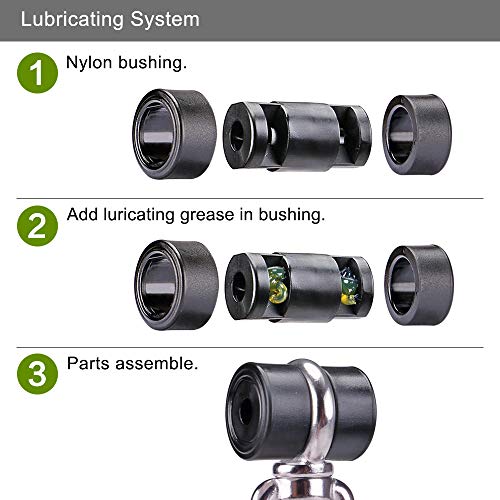 Lubricating System

1 Nylon bushing.

2 Add luricating grease in bushing.

3 Parts assemble.