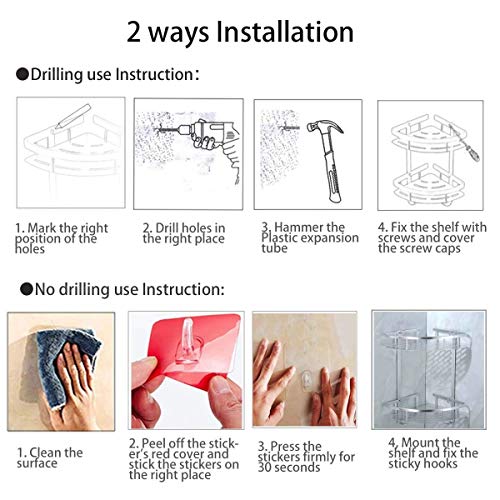 2 ways Installation

●Drilling use Instruction:

1. Mark the right position of the holes

2. Drill holes in the right place

3. Hammer the Plastic expansion tube

4. Fix the shelf with screws and cover the screw caps

●No drilling use Instruction:

1. Clean the surface

2. Peel off the sticker's red cover and stick the stickers on the right place

3. Press the stickers firmly for 30 seconds

4. Mount the shelf and fix the sticky hooks