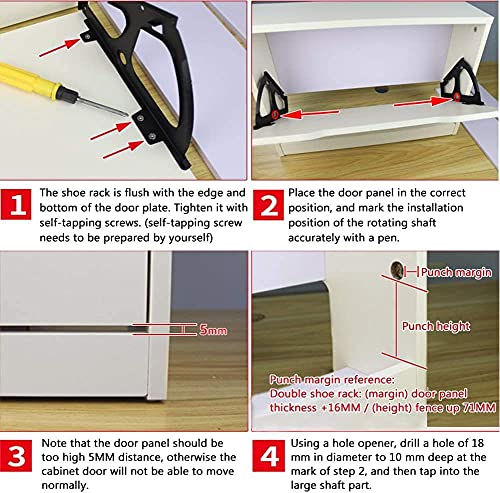 1 The shoe rack is flush with the edge and bottom of the door plate. Tighten it with self-tapping screws. (self-tapping screw needs to be prepared by yourself)

2 Place the door panel in the correct position, and mark the installation position of the rotating shaft accurately with a pen.

5mm

Punch margin

Punch height

Punch margin reference:
Double shoe rack: (margin) door panel thickness +16MM / (height) fence up 71MM

3 Note that the door panel should be too high 5MM distance, otherwise the cabinet door will not be able to move normally.

4 Using a hole opener, drill a hole of 18 mm in diameter to 10 mm deep at the mark of step 2, and then tap into the large shaft part.