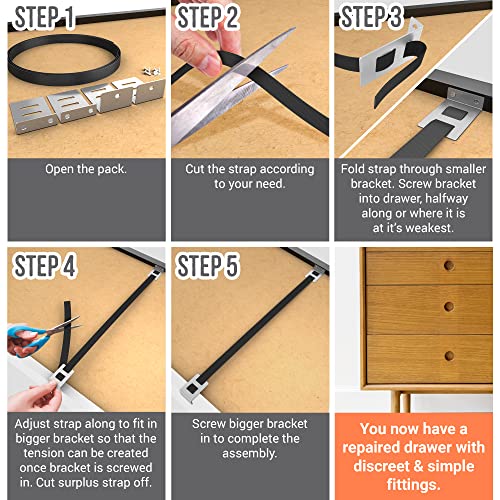 STEP 1

Open the pack.

STEP 2

Cut the strap according to your need.

STEP 3

Fold strap through smaller bracket. Screw bracket into drawer, halfway along or where it is at it's weakest.

STEP 4

Adjust strap along to fit in bigger bracket so that the tension can be created once bracket is screwed in. Cut surplus strap off.

STEP 5

Screw bigger bracket in to complete the assembly.

You now have a repaired drawer with discreet & simple fittings.