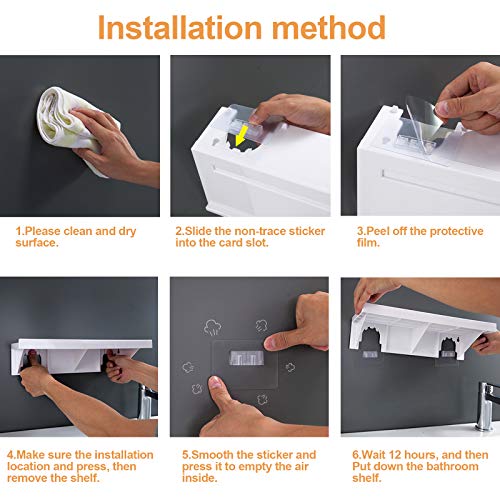 Installation method

1.Please clean and dry surface.

2.Slide the non-trace sticker into the card slot.

3.Peel off the protective film.

4.Make sure the installation location and press, then remove the shelf.

5.Smooth the sticker and press it to empty the air inside.

6.Wait 12 hours, and then Put down the bathroom shelf.