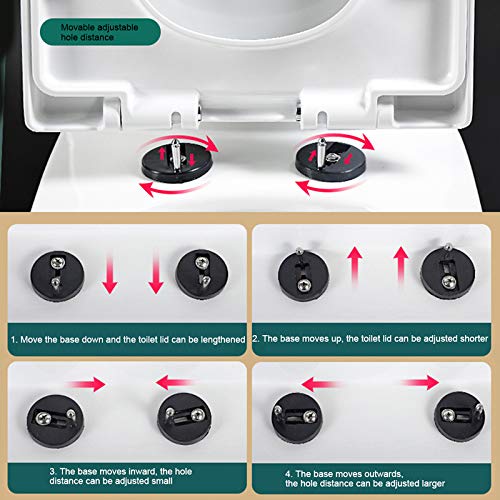 Movable adjustable hole distance

1. Move the base down and the toilet lid can be lengthened

2. The base moves up, the toilet lid can be adjusted shorter

3. The base moves inward, the hole distance can be adjusted small

4. The base moves outwards, the hole distance can be adjusted larger