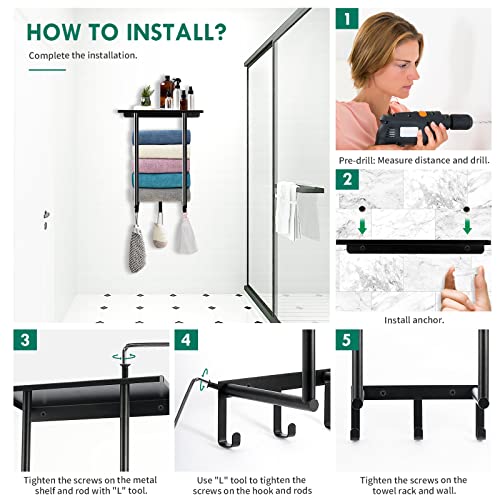 HOW TO INSTALL?

Complete the installation.

1

Pre-drill: Measure distance and drill.

2

Install anchor.

3

Tighten the screws on the metal shelf and rod with "L" tool.

4

Use "L" tool to tighten the screws on the hook and rods

5

Tighten the screws on the towel rack and wall.