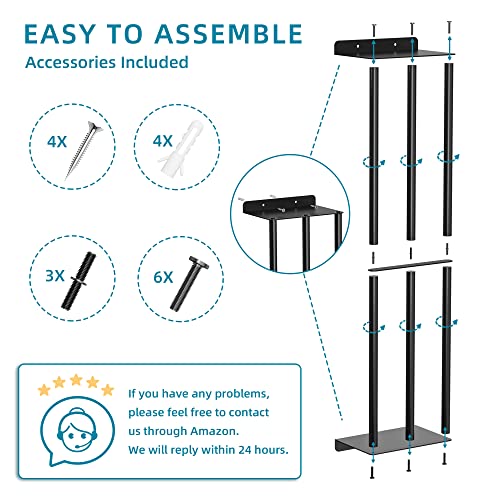 EASY TO ASSEMBLE
Accessories Included

4X

4X

3X

6X

If you have any problems, please feel free to contact us through Amazon.
We will reply within 24 hours.