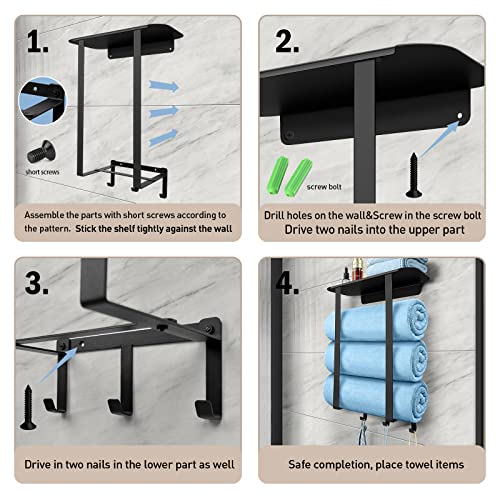 1.

short screws

Assemble the parts with short screws according to the pattern. Stick the shelf tightly against the wall

2.

screw bolt

Drill holes on the wall&Screw in the screw bolt
Drive two nails into the upper part

3.

Drive in two nails in the lower part as well

4.

Safe completion, place towel items