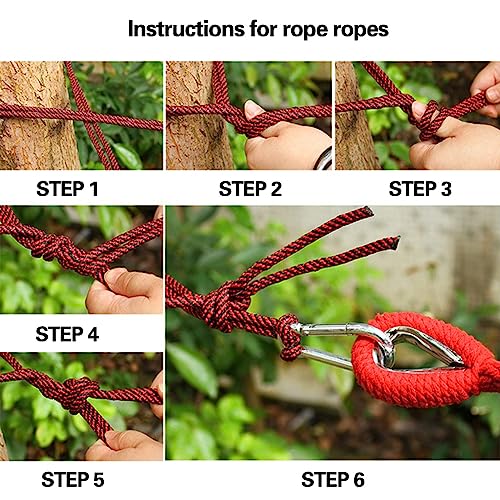 Instructions for rope ropes

STEP 1

STEP 2

STEP 3

STEP 4

STEP 5

STEP 6