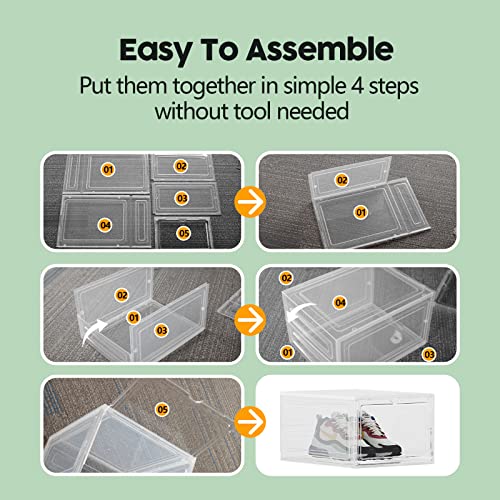 Easy To Assemble
Put them together in simple 4 steps without tool needed

01
02
03
04
05

02
01

02
01
03

02
04
01
03

05