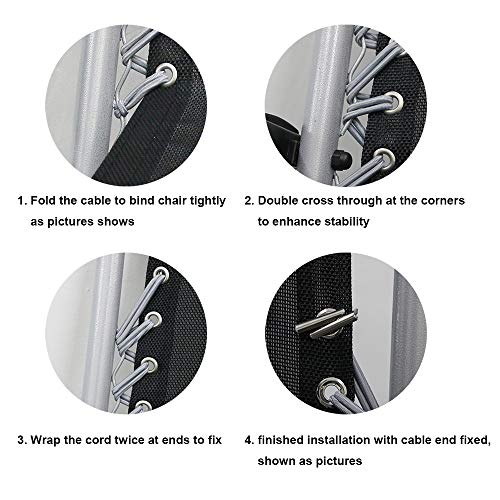 1. Fold the cable to bind chair tightly as pictures shows

2. Double cross through at the corners to enhance stability

3. Wrap the cord twice at ends to fix

4. finished installation with cable end fixed, shown as pictures