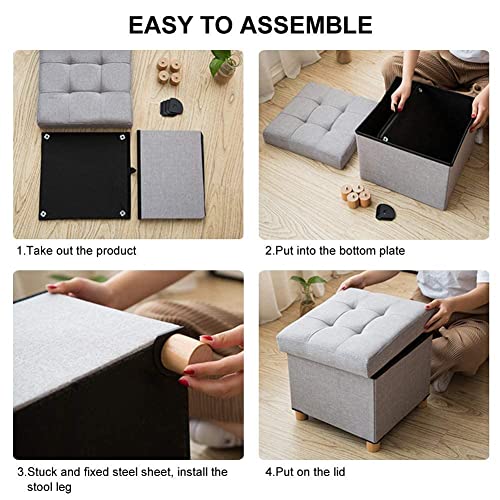 EASY TO ASSEMBLE

1.Take out the product

2.Put into the bottom plate

3.Stuck and fixed steel sheet, install the stool leg

4.Put on the lid