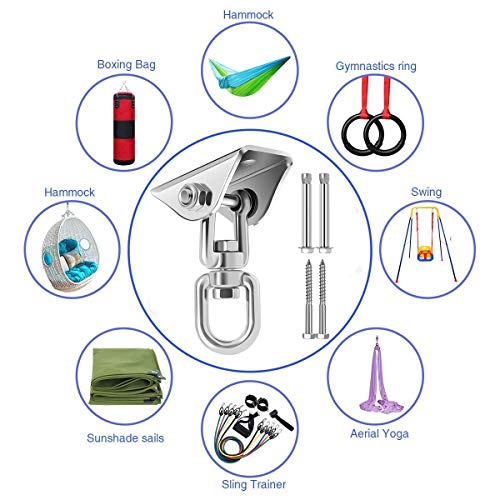 Hammock

Boxing Bag

Gymnastics ring

Hammock

Swing

Sunshade sails

Aerial Yoga

Sling Trainer