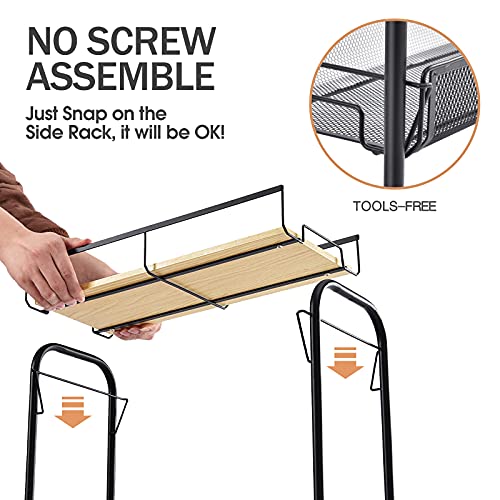 NO SCREW ASSEMBLE

Just Snap on the Side Rack, it will be OK!

TOOLS-FREE