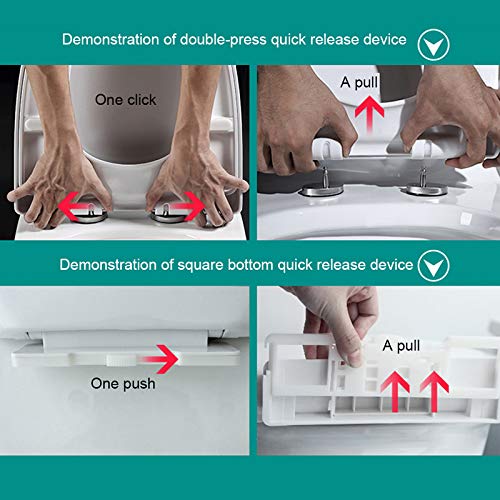 Demonstration of double-press quick release device

One click

A pull

Demonstration of square bottom quick release device

One push

A pull