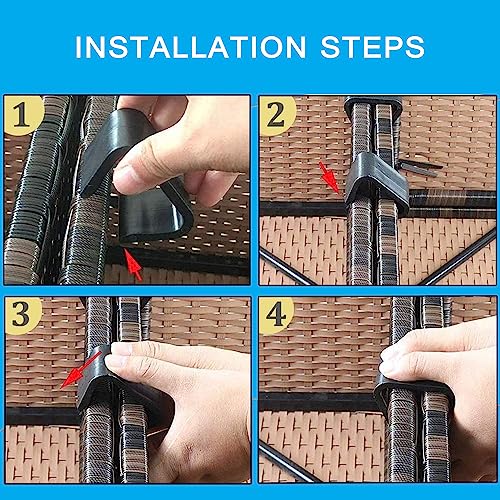 INSTALLATION STEPS

1

2

3

4