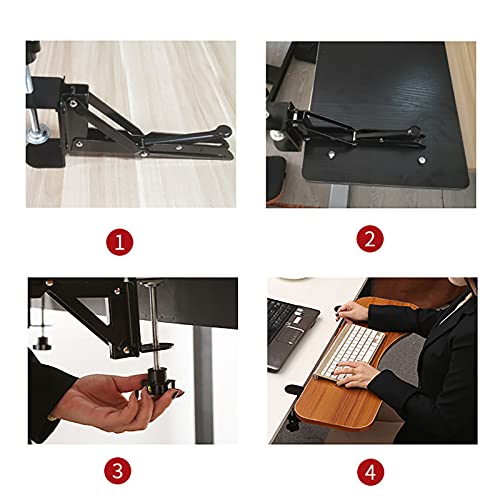 1

2

3

4