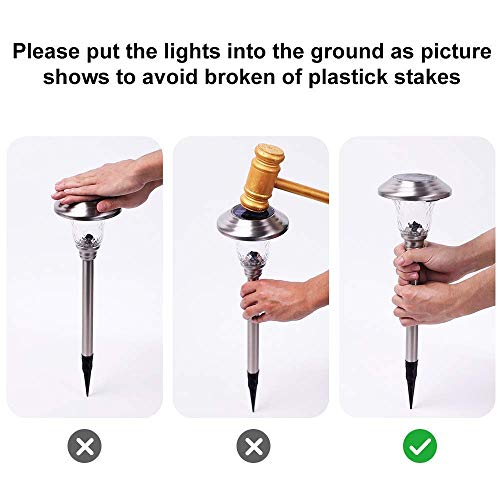 Please put the lights into the ground as picture shows to avoid broken of plastick stakes