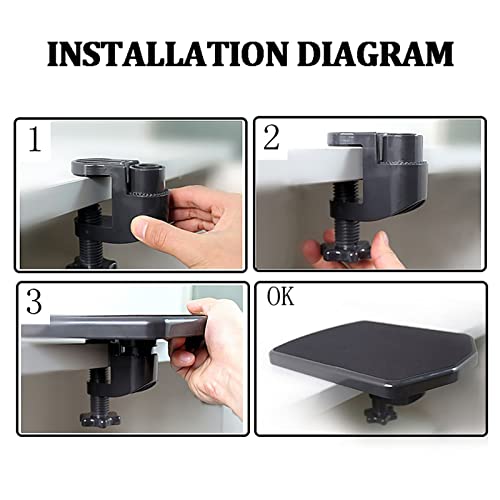 INSTALLATION DIAGRAM

1

2

3

OK